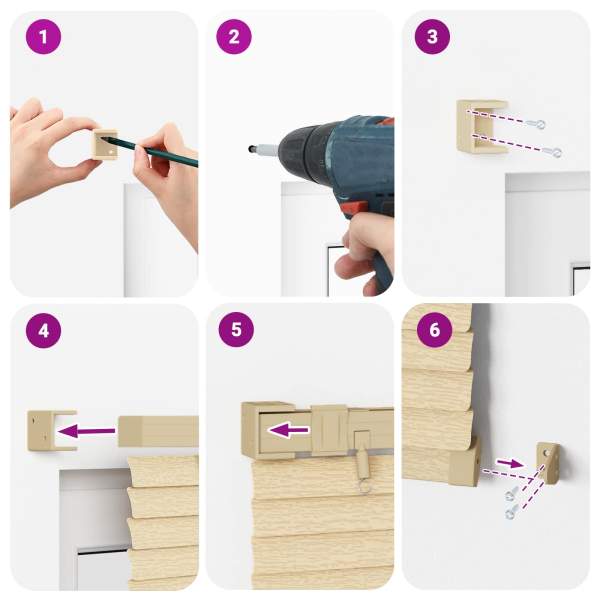 1

2

3

4

5

6