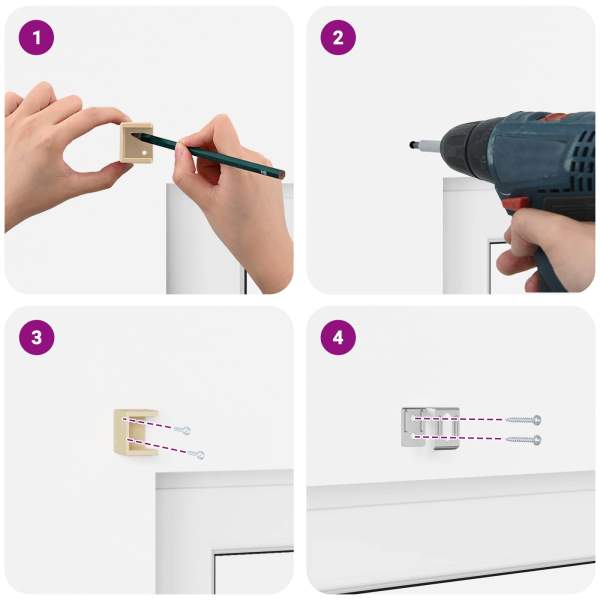 1
2
3
4