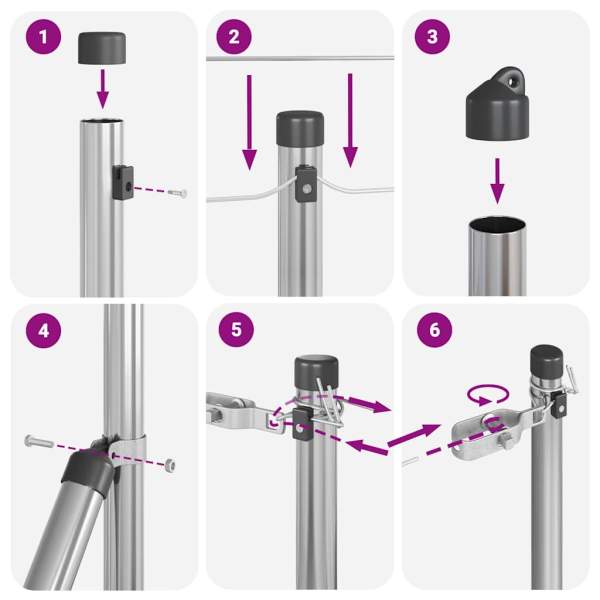 1

2

3

4

5

6