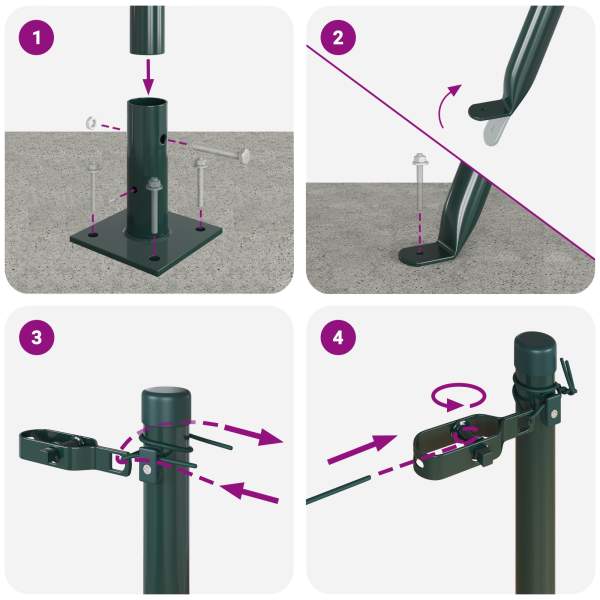 1

2

3

4