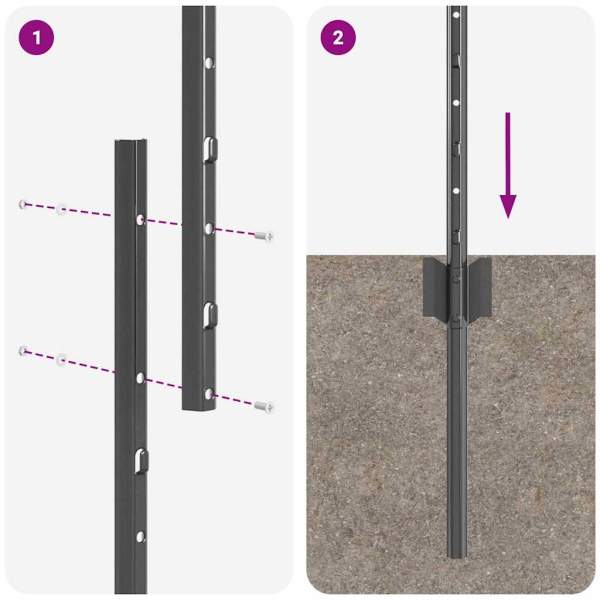 1

2