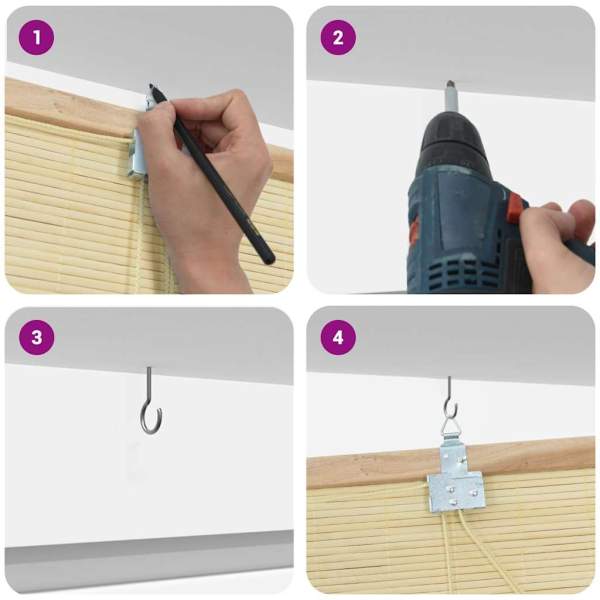 1

2

3

4