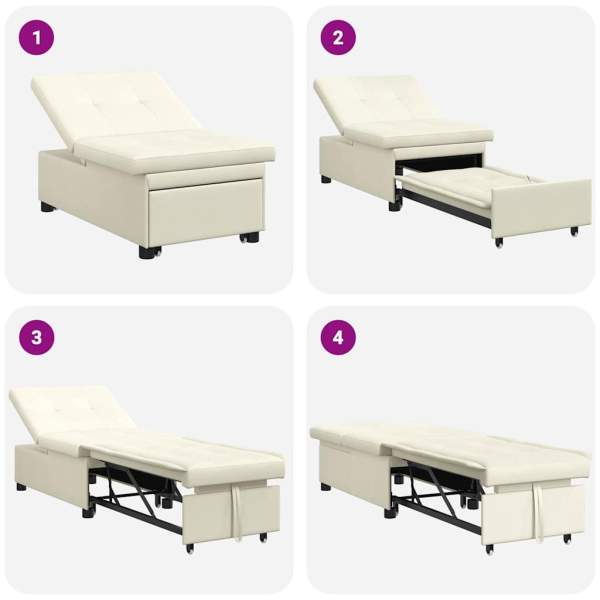 1

2

3

4