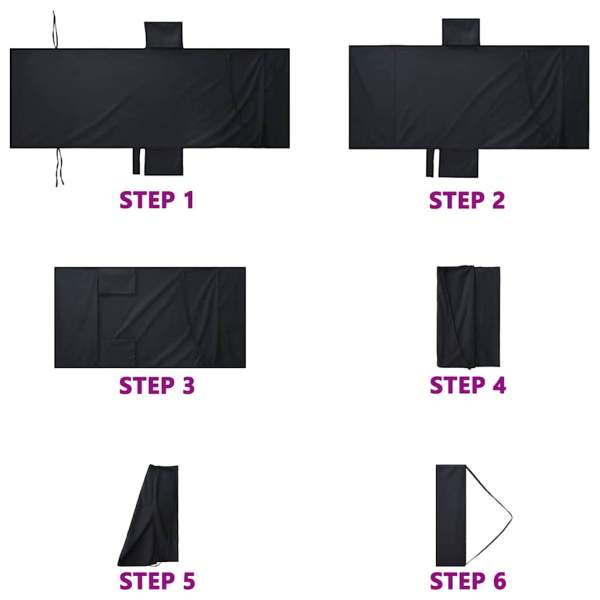 STEP 1

STEP 2

STEP 3

STEP 4

STEP 5

STEP 6