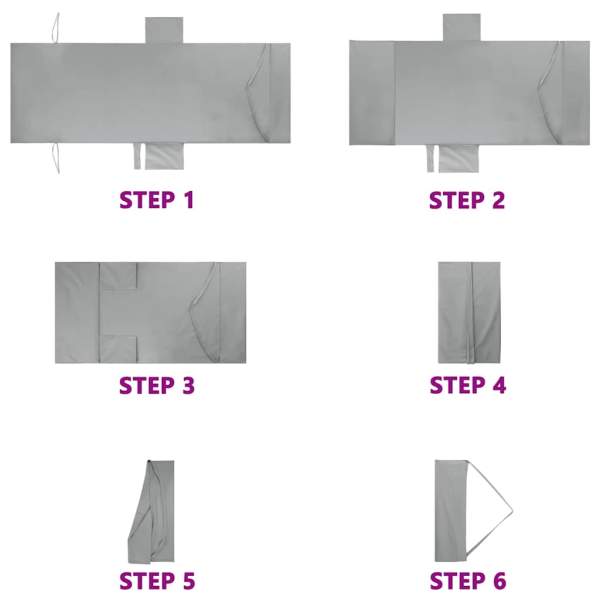 STEP 1

STEP 2

STEP 3

STEP 4

STEP 5

STEP 6