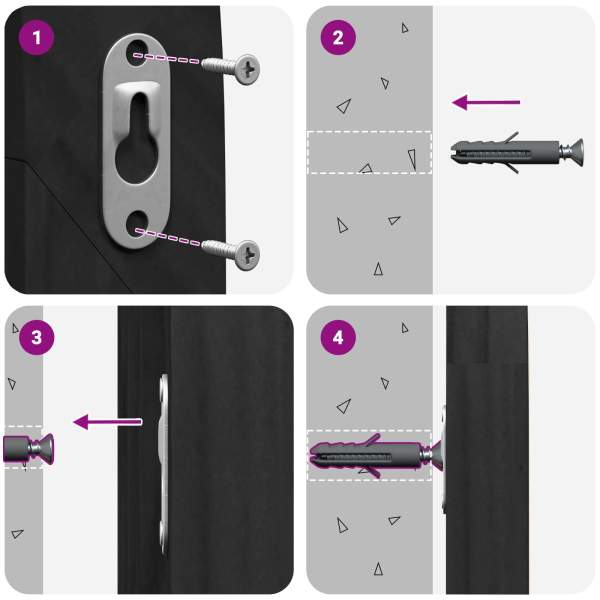 1

2

3

4