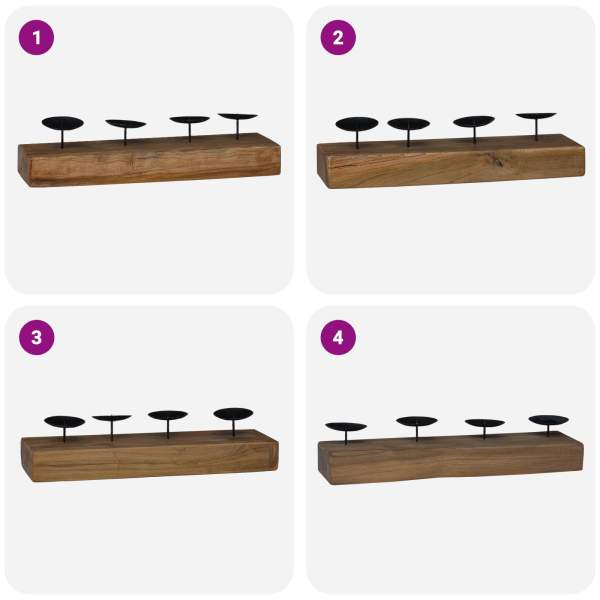 1

2

3

4