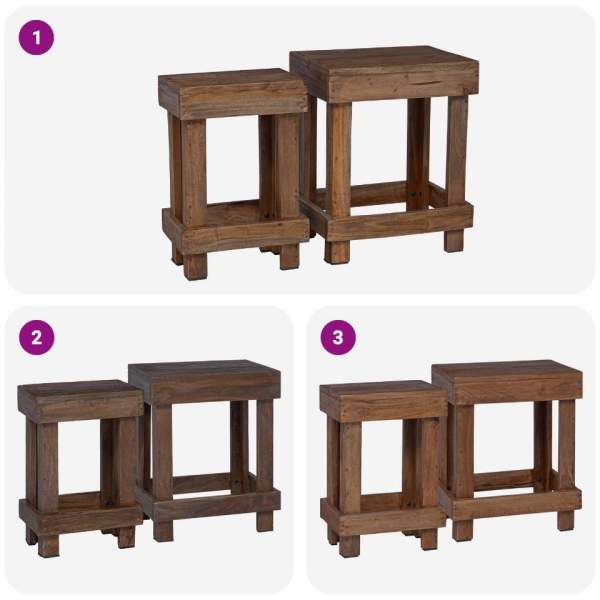 1

2

3