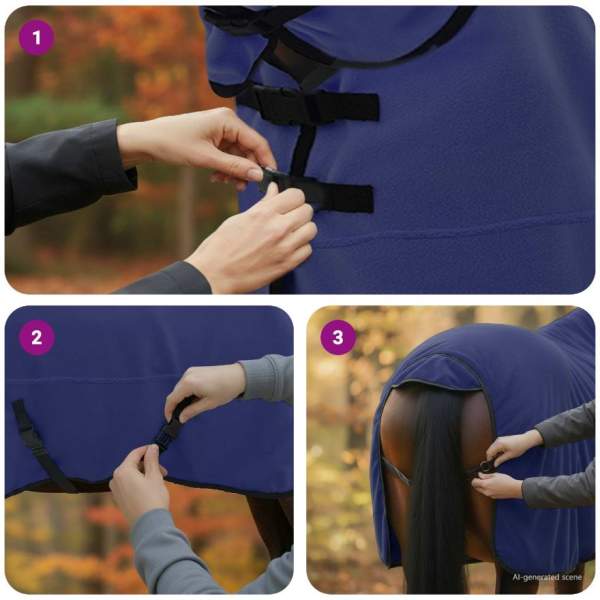 1

2

3

AI-generated scene