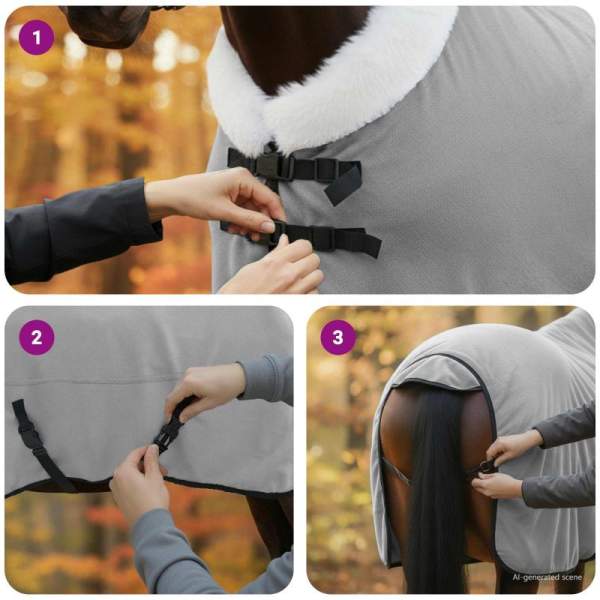 1

2

3

AI-generated scene