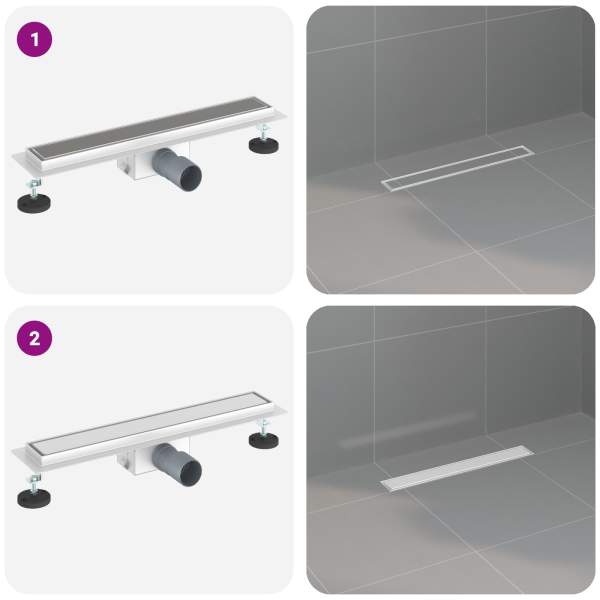 1

2