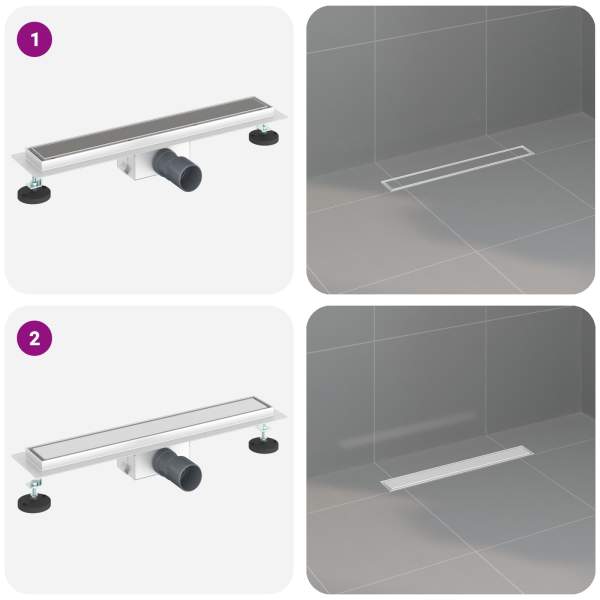 1

2