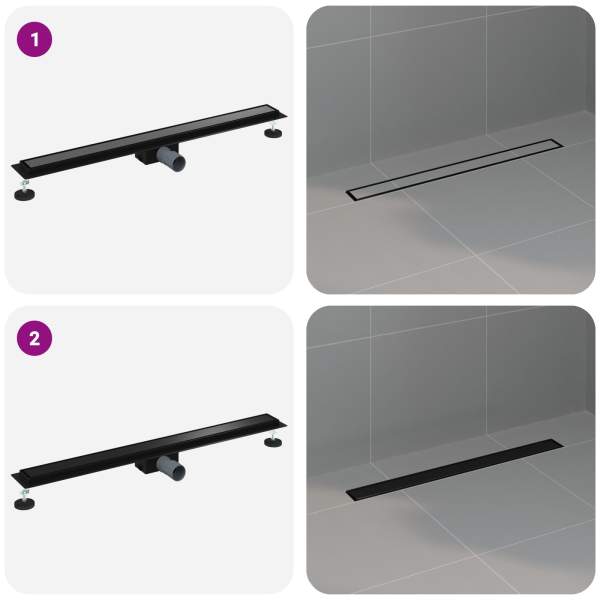 1

2