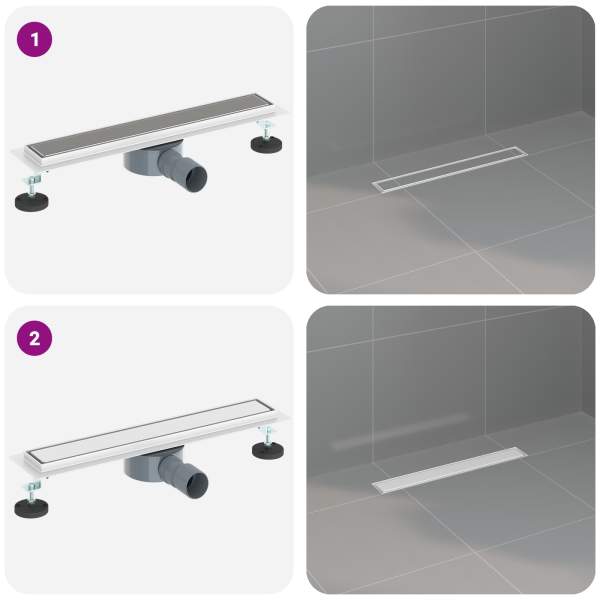 1

2