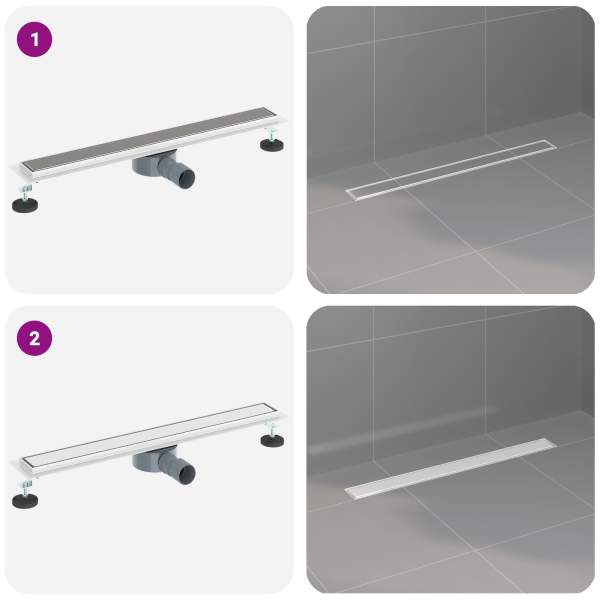 1

2