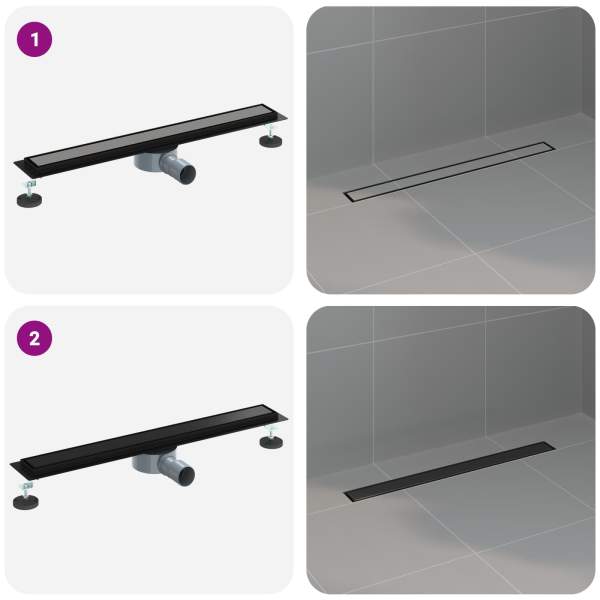 1

2