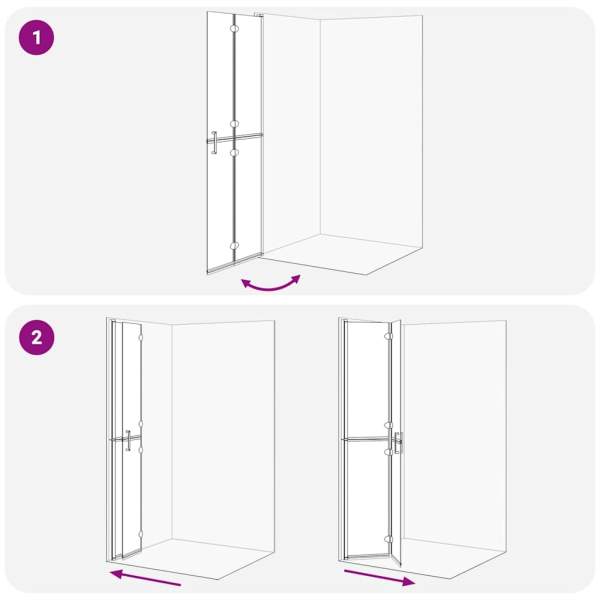 1

2