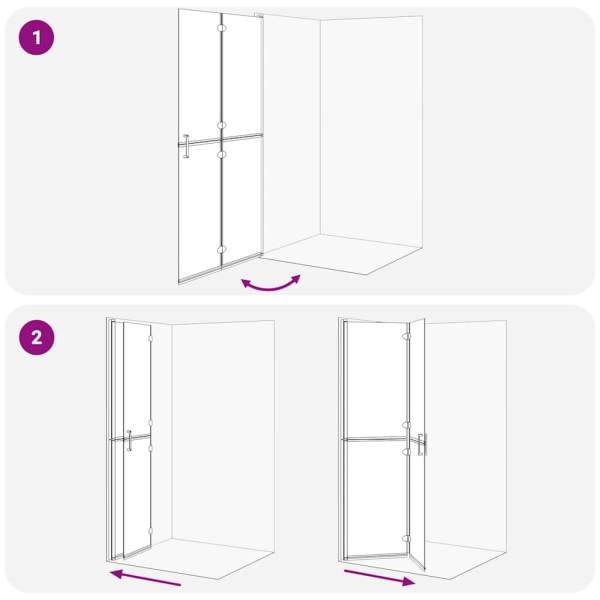 1

2