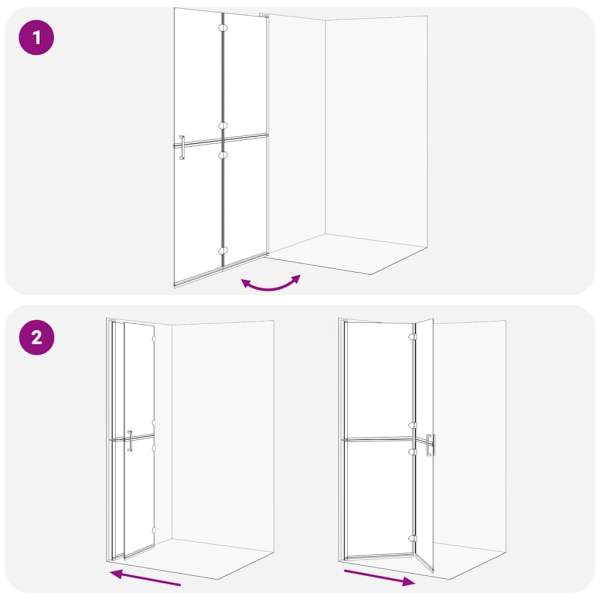 1

2