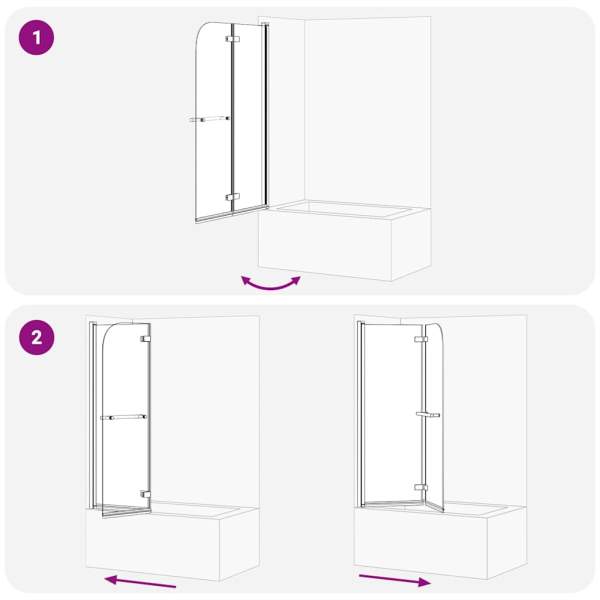 1

2