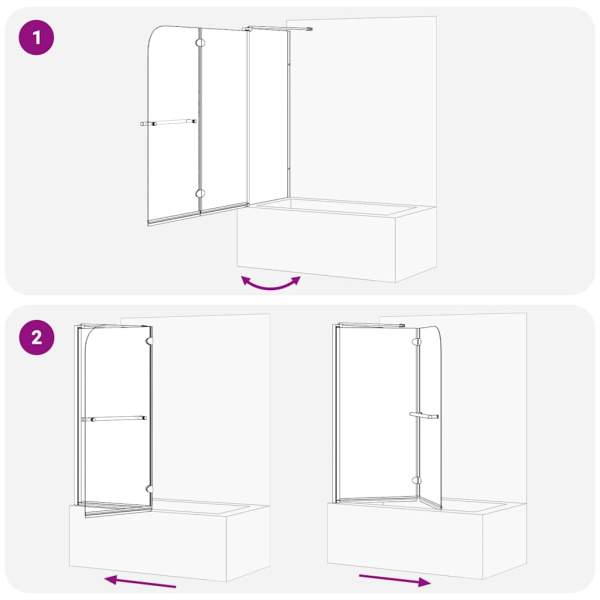 1

2