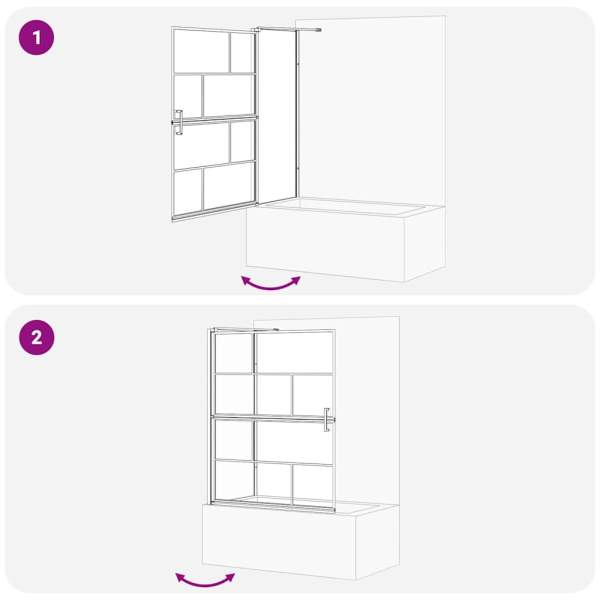 1

2