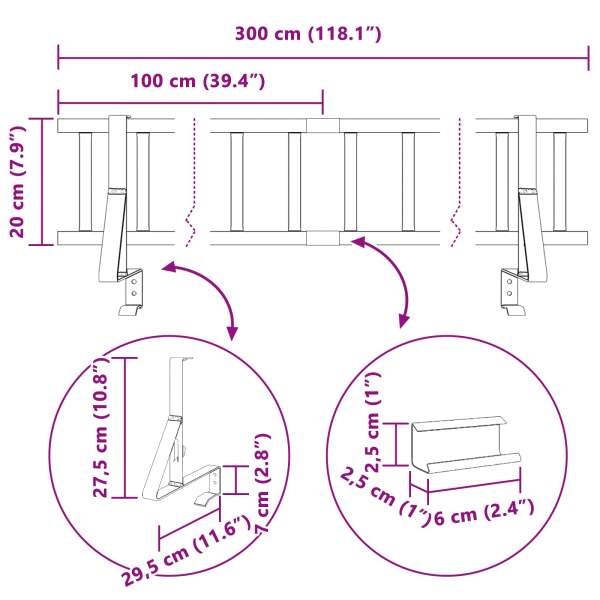 300 cm (118.1")

100 cm (39.4")

20 cm (7.9")

27,5 cm (10.8")

7 cm (2.8")

29,5 cm (11.6")

2,5 cm (1")

2,5 cm (1")

6 cm (2.4")