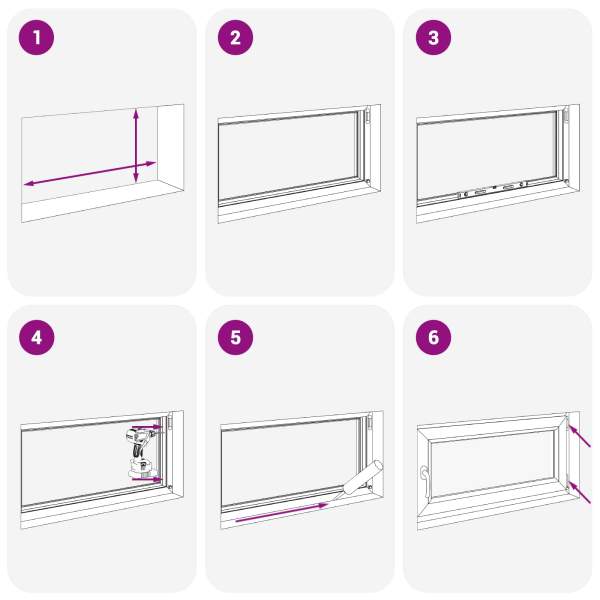 1

2

3

4

5

6