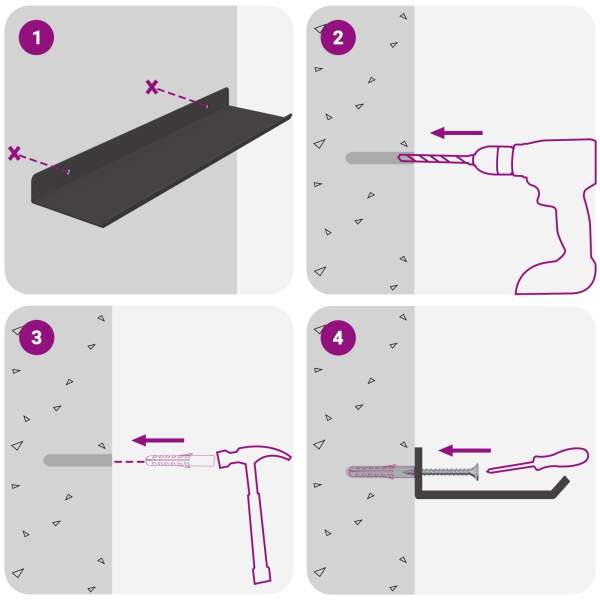 1

2

3

4