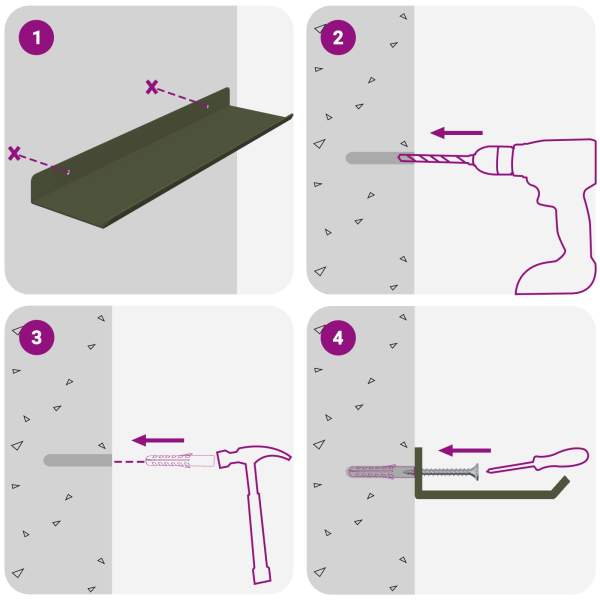 1

2

3

4