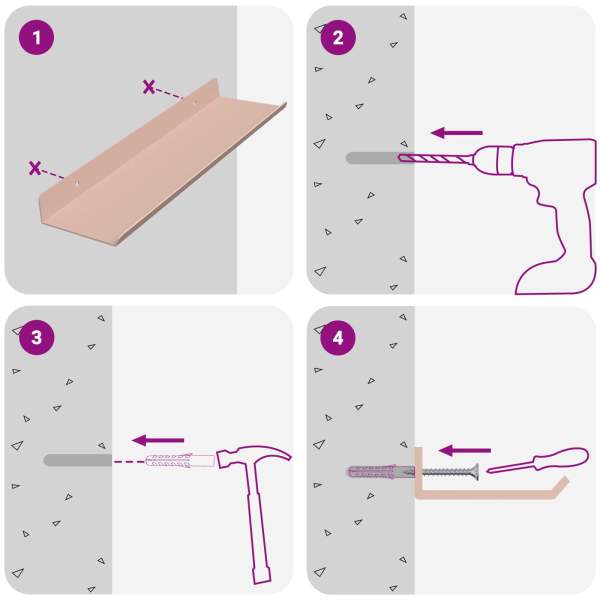 1

2

3

4