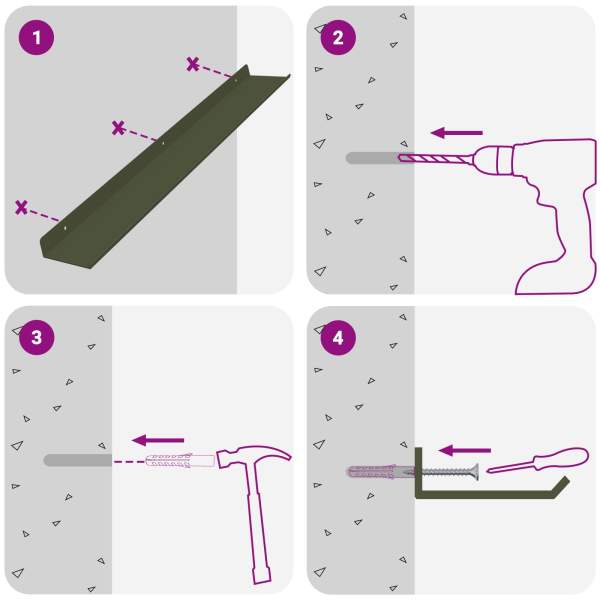 1

2

3

4