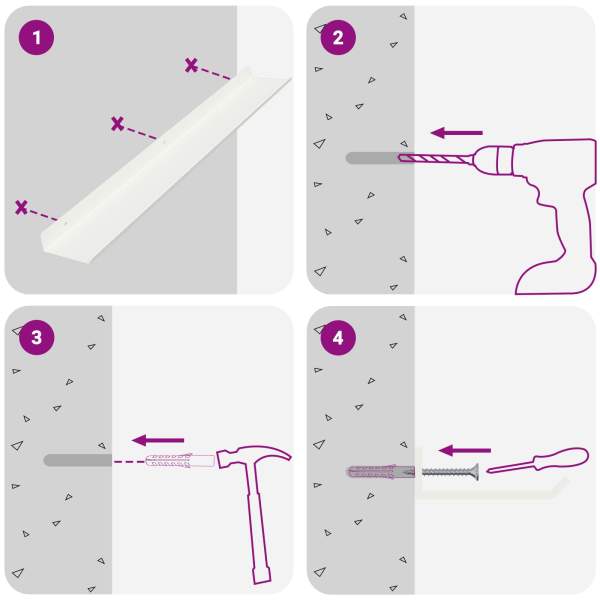 1

2

3

4