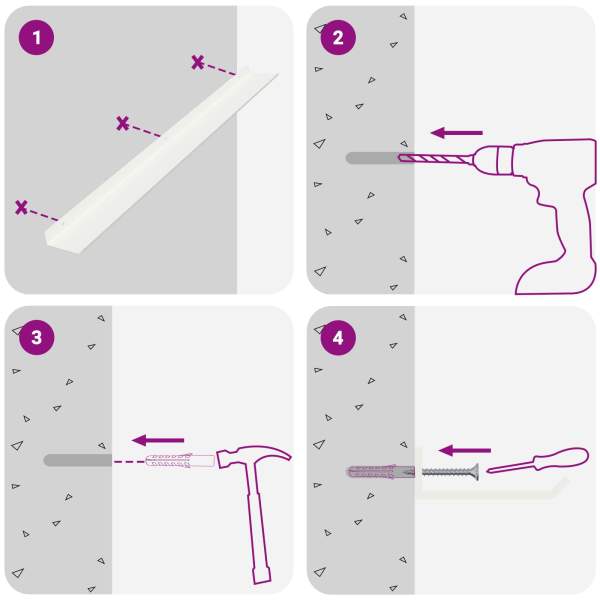 1

2

3

4