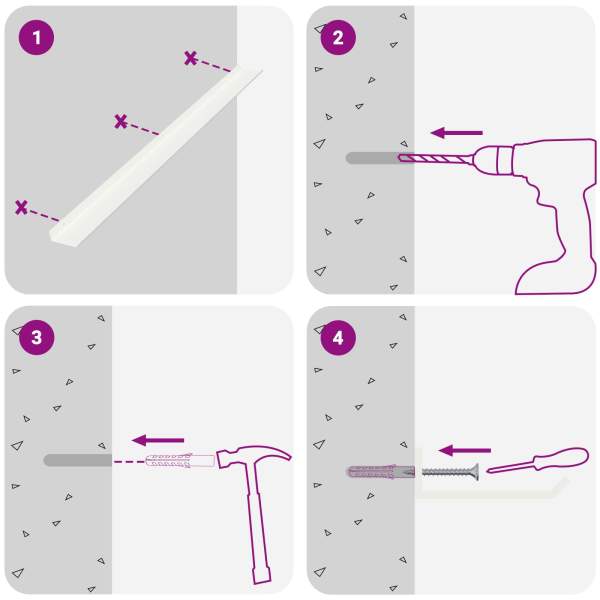 1

2

3

4