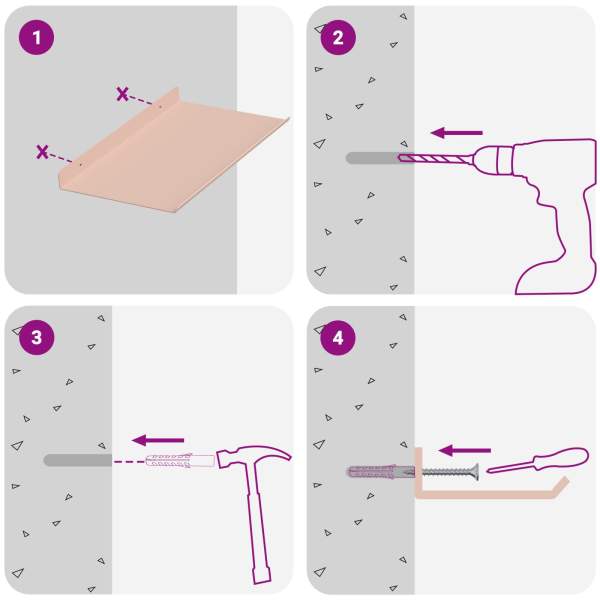 1

2

3

4