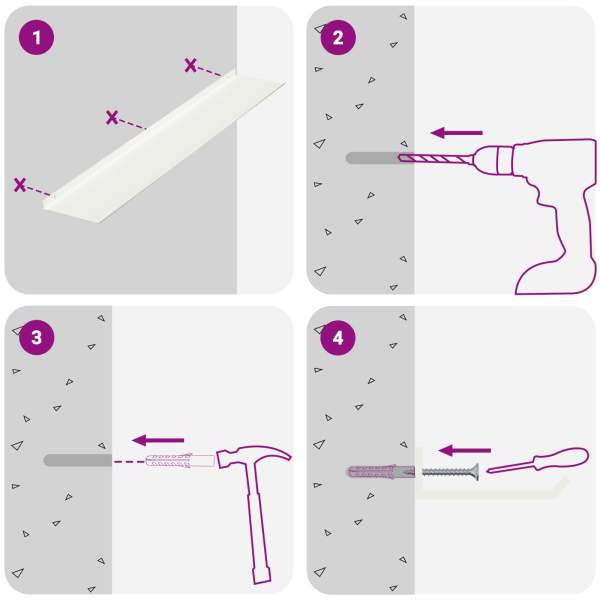 1

2

3

4