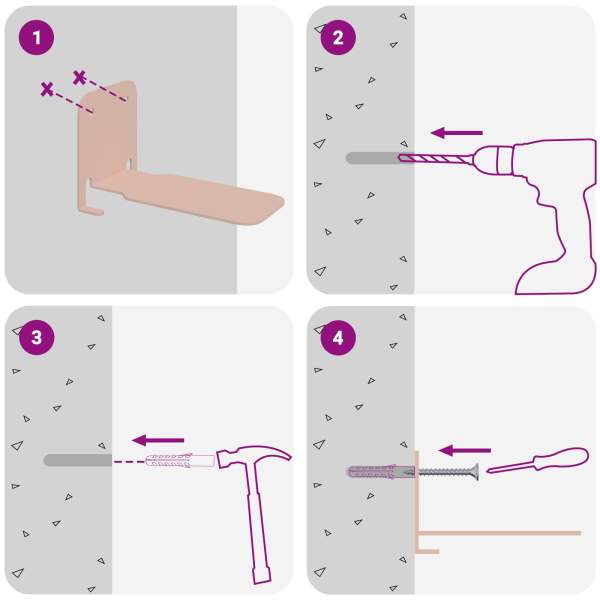 1
2
3
4