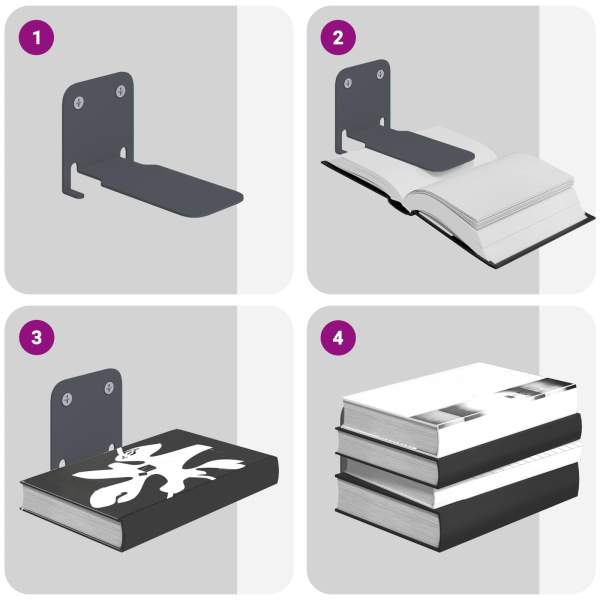 1

2

3

4