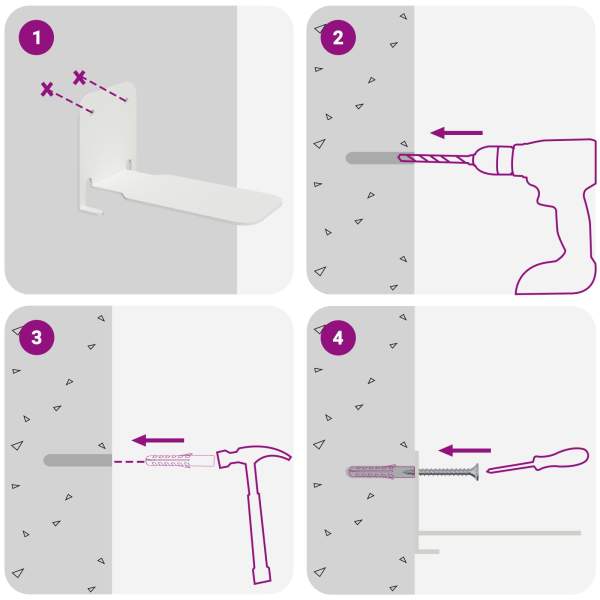 1

2

3

4