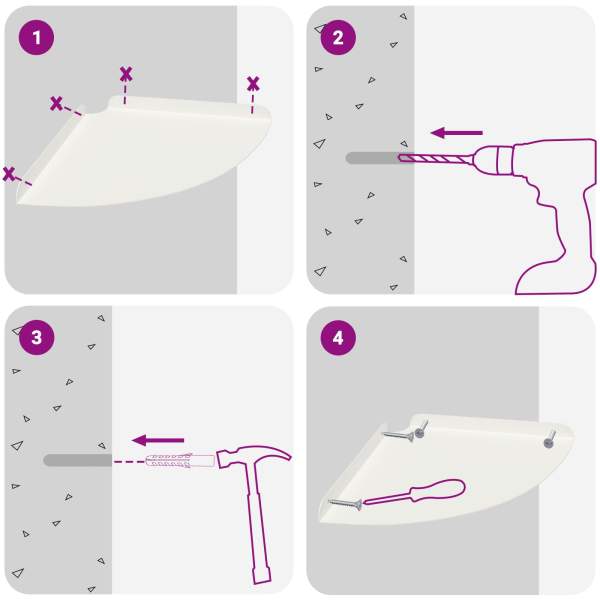 1

2

3

4