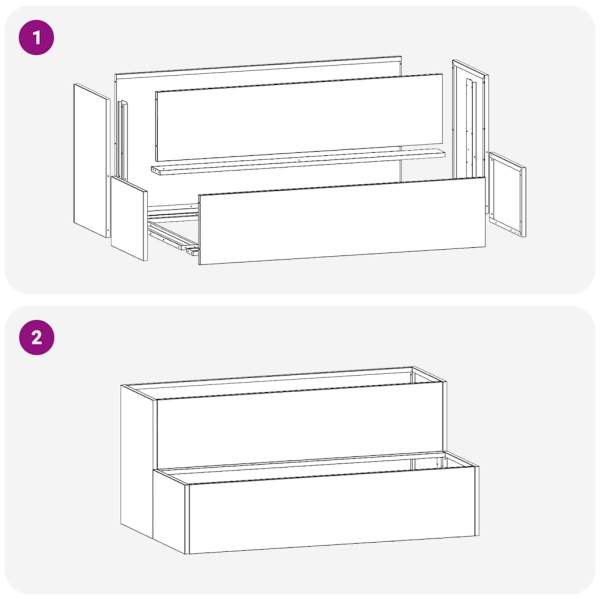 1

2