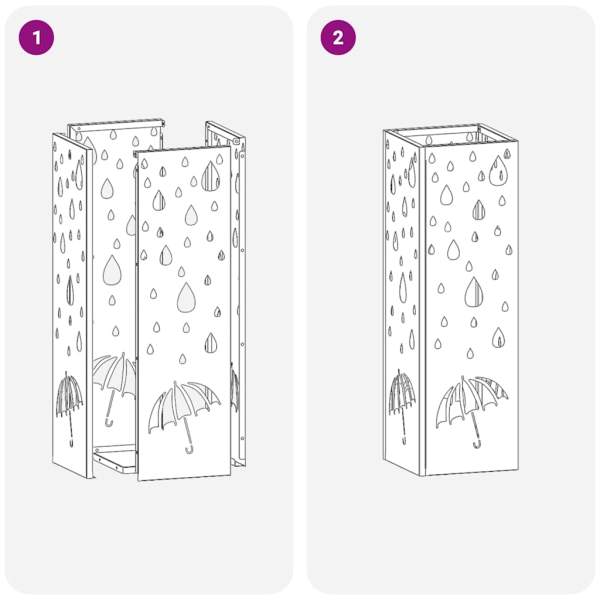 1

2