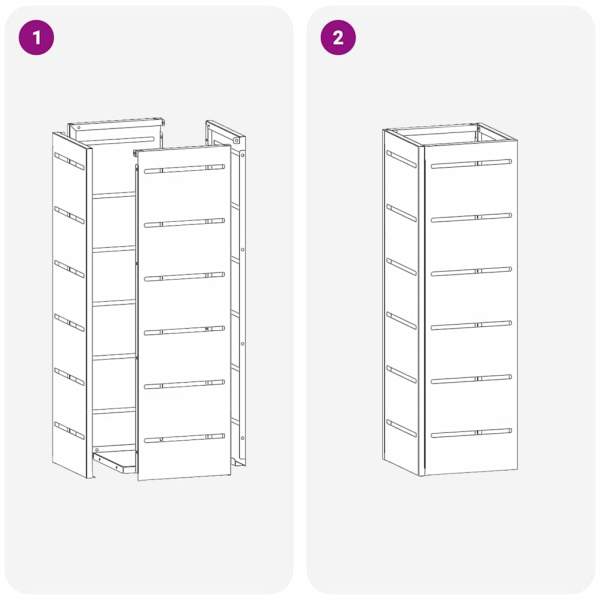 1

2