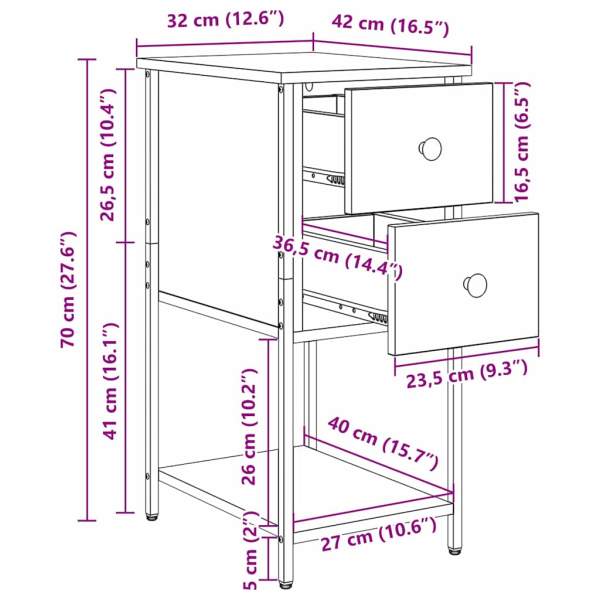 32 cm (12.6″)
42 cm (16.5″)
70 cm (27.6″)
26,5 cm (10.4″)
41 cm (16.1″)
16,5 cm (6.5″)
36,5 cm (14.4″)
23,5 cm (9.3″)
26 cm (10.2″)
40 cm (15.7″)
27 cm (10.6″)
5 cm (2″)