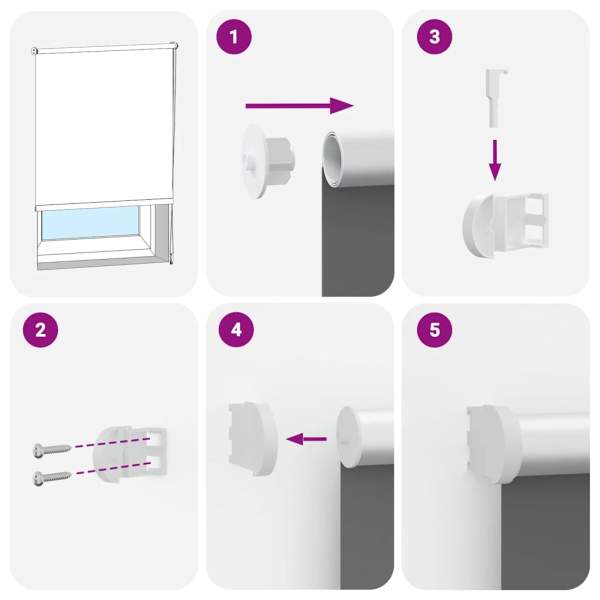 1

3

2

4

5