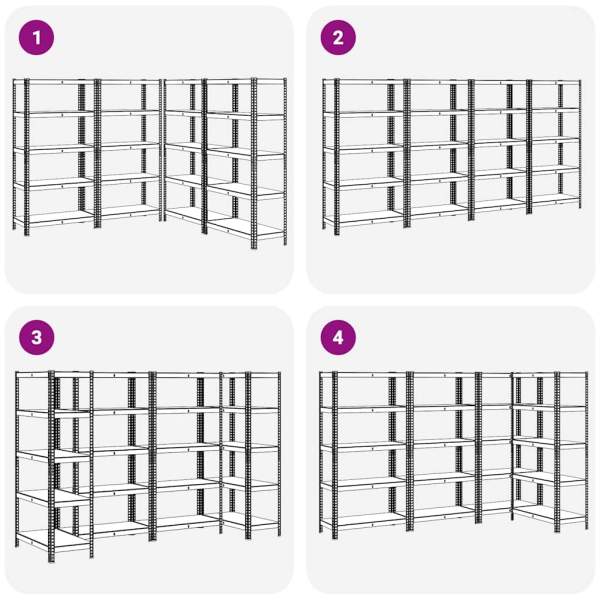 1

2

3

4