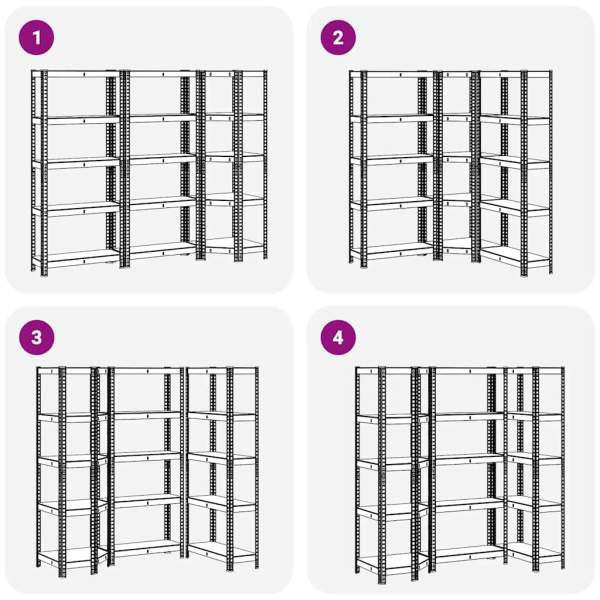 1

2

3

4