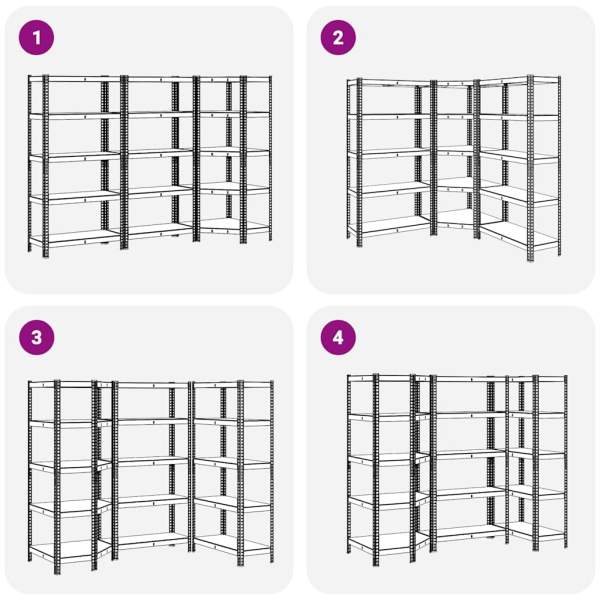 1

2

3

4