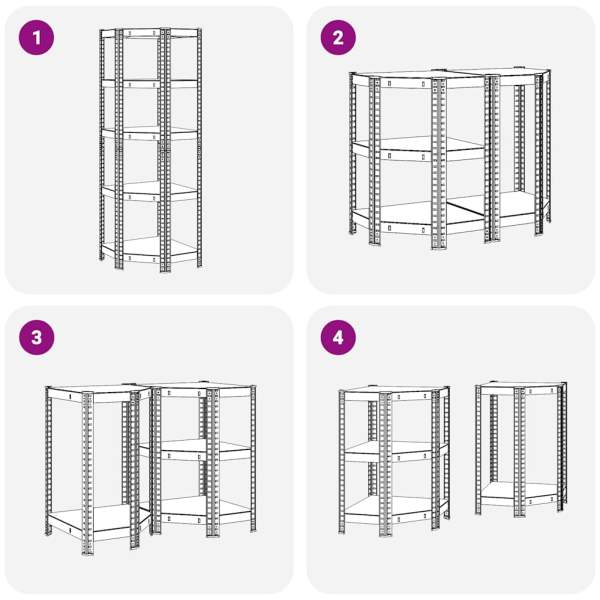 1

2

3

4